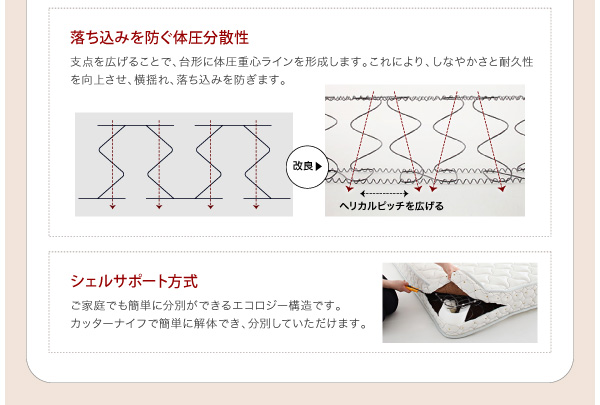 落ち込みを防ぐ体圧分散性

支点を広げることで、台形に体圧重心ラインを形成します。これにより、しなやかさと耐久性を向上させ、横揺れ、落ち込みを防ぎます。

改良▶

ヘリカルピッチを広げる

シェルサポート方式

ご家庭でも簡単に分別ができるエコロジー構造です。
カッターナイフで簡単に解体でき、分別していただけます。