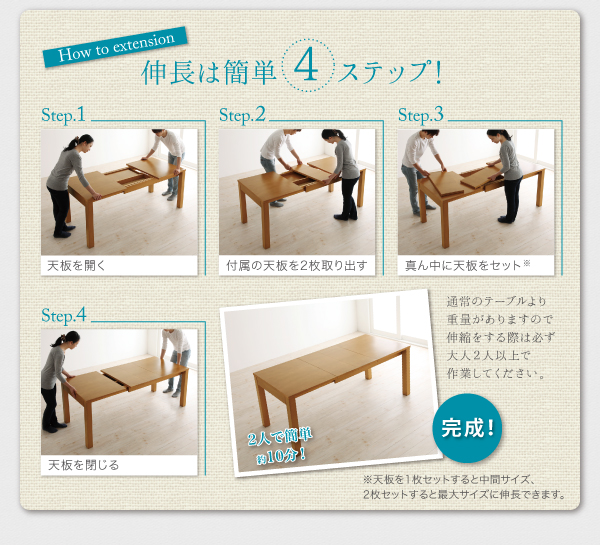 How to extension

伸長は簡単 4 ステップ!

Step.1

天板を開く

Step.2

付属の天板を2枚取り出す

Step.3

真ん中に天板をセット※

Step.4

天板を閉じる

2人で簡単 約10分!

通常のテーブルより重量がありますので伸縮をする際は必ず大人2人以上で作業してください。

完成!

※天板を1枚セットすると中間サイズ、2枚セットすると最大サイズに伸長できます。