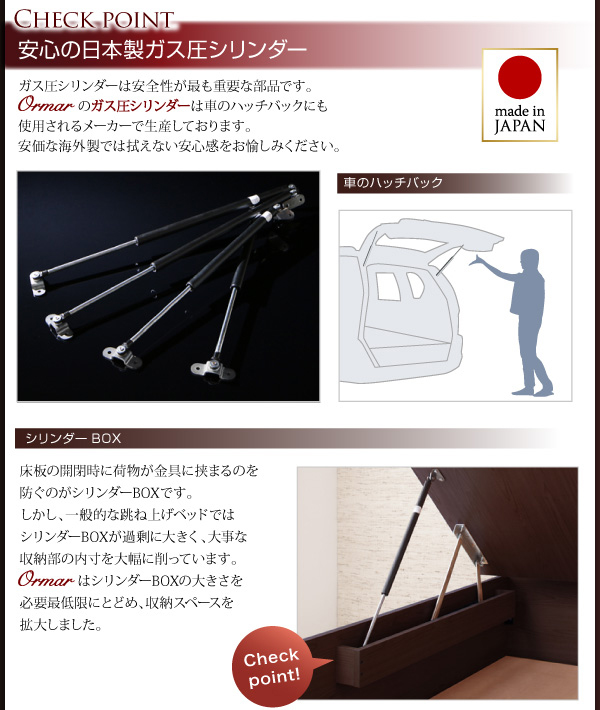 CHECK POINT

安心の日本製ガス圧シリンダー

ガス圧シリンダーは安全性が最も重要な部品です。
Ormar のガス圧シリンダーは車のハッチバックにも使用されるメーカーで生産しております。
安価な海外製では拭えない安心感をお愉しみください。

made in JAPAN

車のハッチバック

シリンダー BOX

床板の開閉時に荷物が金具に挟まるのを防ぐのがシリンダーBOXです。
しかし、一般的な跳ね上げベッドではシリンダーBOXが過剰に大きく、大事な収納部の内寸を大幅に削っています。
Ormar はシリンダーBOXの大きさを必要最低限にとどめ、収納スペースを拡大しました。

Check point!