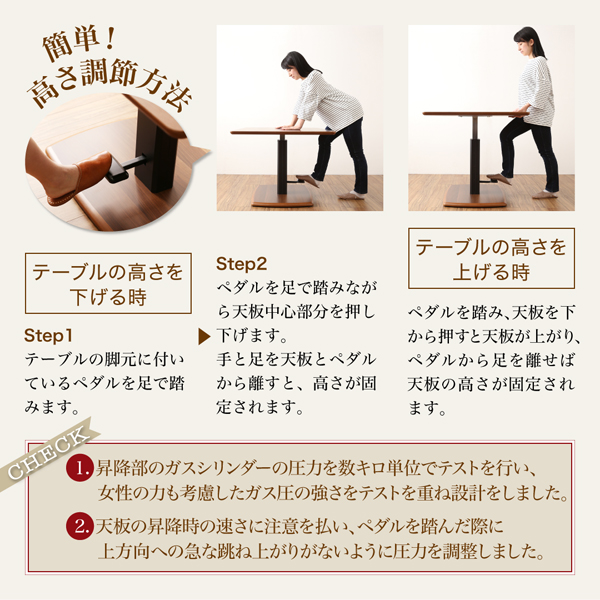 簡単！
高さ調節方法

テーブルの高さを下げる時

Step1
テーブルの脚元に付いているペダルを足で踏みます。

Step2
ペダルを足で踏みながら天板中心部分を押し下げます。
手と足を天板とペダルから離すと、高さが固定されます。

テーブルの高さを上げる時

ペダルを踏み、天板を下から押すと天板が上がり、ペダルから足を離せば天板の高さが固定されます。

CHECK

1. 昇降部のガスシリンダーの圧力を数キロ単位でテストを行い、女性の力も考慮したガス圧の強さをテストを重ね設計をしました。

2. 天板の昇降時の速さに注意を払い、ペダルを踏んだ際に上方向への急な跳ね上がりがないように圧力を調整しました。