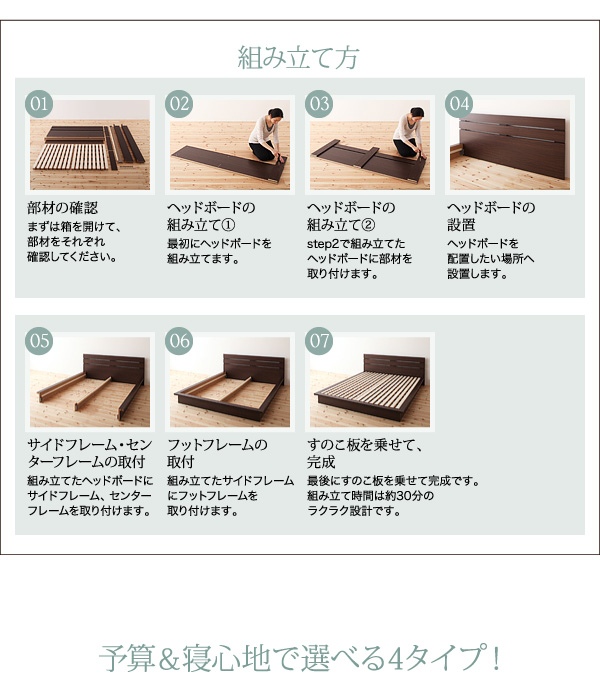 組み立て方

01
部材の確認
まずは箱を開けて、部材をそれぞれ確認してください。

02
ヘッドボードの組み立て①
最初にヘッドボードを組み立てます。

03
ヘッドボードの組み立て②
step2で組み立てたヘッドボードに部材を取り付けます。

04
ヘッドボードの設置
ヘッドボードを配置したい場所へ設置します。

05
サイドフレーム・センターフレームの取付
組み立てたヘッドボードにサイドフレーム、センターフレームを取り付けます。

06
フットフレームの取付
組み立てたサイドフレームにフットフレームを取り付けます。

07
すのこ板を乗せて、完成
最後にすのこ板を乗せて完成です。組み立て時間は約30分のラクラク設計です。

予算＆寝心地で選べる4タイプ！