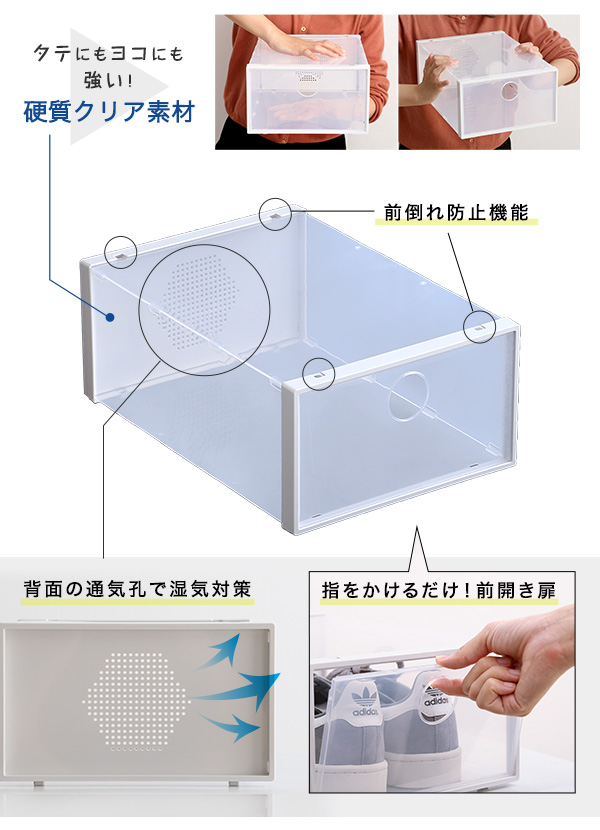 タテにもヨコにも
強い!
硬質クリア素材

前倒れ防止機能

背面の通気孔で湿気対策

指をかけるだけ!前開き扉

adidas

adidas