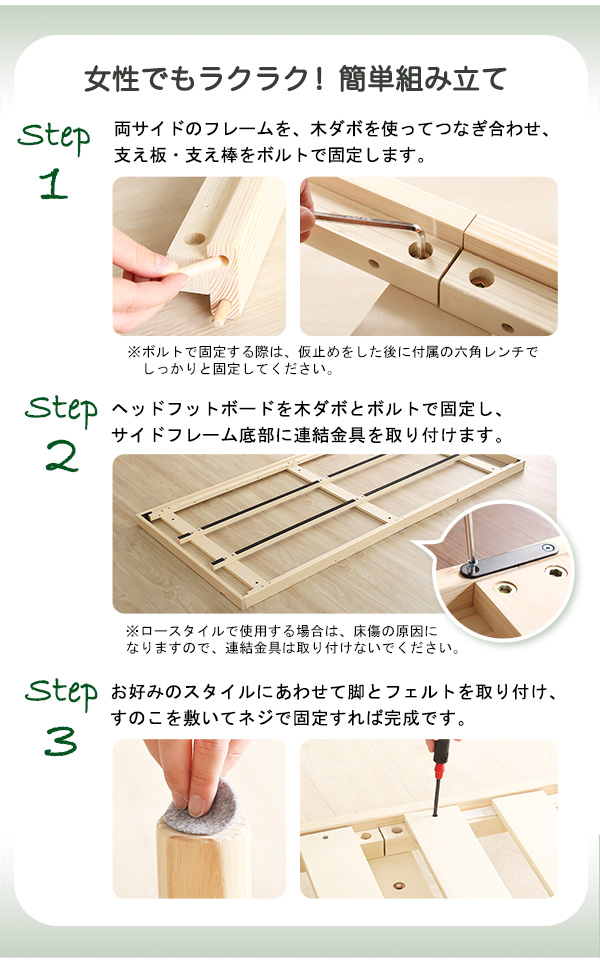 女性でもラクラク！簡単組み立て

Step 1

両サイドのフレームを、木ダボを使ってつなぎ合わせ、支え板・支え棒をボルトで固定します。

※ボルトで固定する際は、仮止めをした後に付属の六角レンチでしっかりと固定してください。

Step 2

ヘッドフットボードを木ダボとボルトで固定し、サイドフレーム底部に連結金具を取り付けます。

※ロースタイルで使用する場合は、床傷の原因になりますので、連結金具は取り付けないでください。

Step 3

お好みのスタイルにあわせて脚とフェルトを取り付け、すのこを敷いてネジで固定すれば完成です。