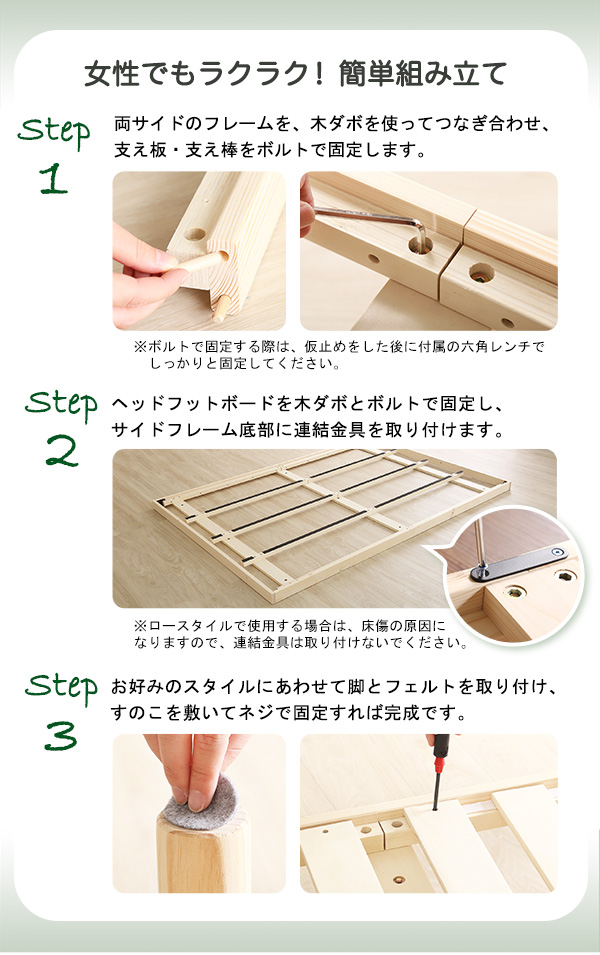 女性でもラクラク！簡単組み立て

Step
1

両サイドのフレームを、木ダボを使ってつなぎ合わせ、支え板・支え棒をボルトで固定します。

※ボルトで固定する際は、仮止めをした後に付属の六角レンチでしっかりと固定してください。

Step
2

ヘッドフットボードを木ダボとボルトで固定し、サイドフレーム底部に連結金具を取り付けます。

※ロースタイルで使用する場合は、床傷の原因になりますので、連結金具は取り付けないでください。

Step
3

お好みのスタイルにあわせて脚とフェルトを取り付け、すのこを敷いてネジで固定すれば完成です。