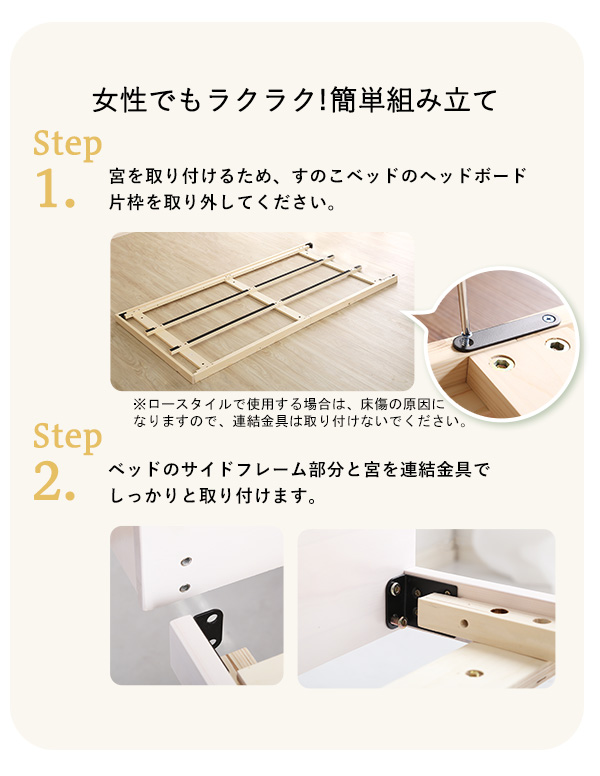 女性でもラクラク!簡単組み立て

Step 1.

宮を取り付けるため、すのこベッドのヘッドボード片枠を取り外してください。

※ロースタイルで使用する場合は、床傷の原因になりますので、連結金具は取り付けないでください。

Step 2.

ベッドのサイドフレーム部分と宮を連結金具でしっかりと取り付けます。