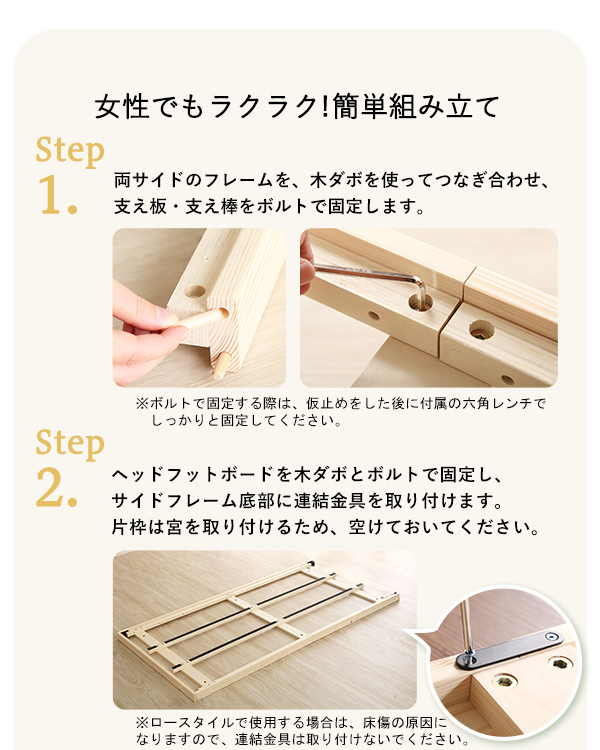 女性でもラクラク!簡単組み立て

Step
1.
両サイドのフレームを、木ダボを使ってつなぎ合わせ、支え板・支え棒をボルトで固定します。

※ボルトで固定する際は、仮止めをした後に付属の六角レンチでしっかりと固定してください。

Step
2.
ヘッドフットボードを木ダボとボルトで固定し、サイドフレーム底部に連結金具を取り付けます。片枠は宮を取り付けるため、空けておいてください。

※ロースタイルで使用する場合は、床傷の原因になりますので、連結金具は取り付けないでください。