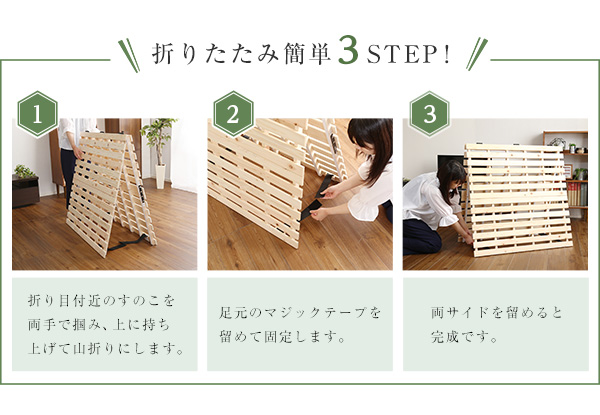 折りたたみ簡単3STEP!

1

折り目付近のすのこを両手で掴み、上に持ち上げて山折りにします。

2

足元のマジックテープを留めて固定します。

3

両サイドを留めると完成です。