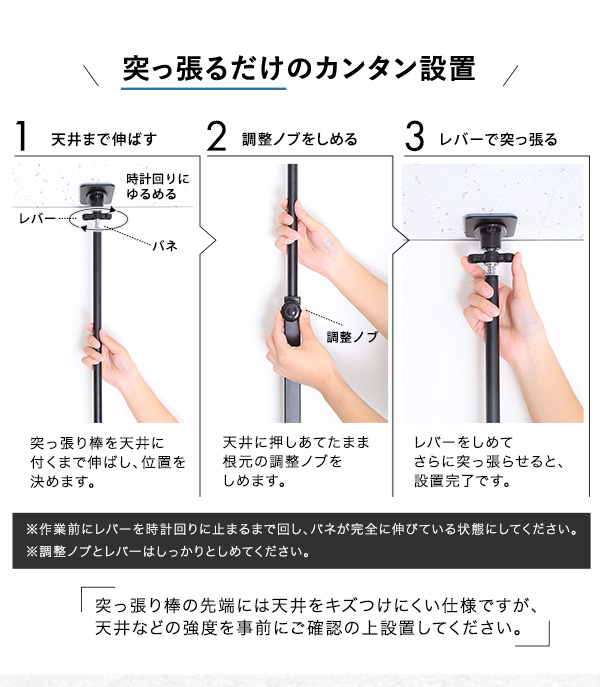 突っ張るだけのカンタン設置

1 天井まで伸ばす

時計回りにゆるめる

レバー

バネ

突っ張り棒を天井に付くまで伸ばし、位置を決めます。

2 調整ノブをしめる

調整ノブ

天井に押しあてたまま根元の調整ノブをしめます。

3 レバーで突っ張る

レバーをしめてさらに突っ張らせると、設置完了です。

※作業前にレバーを時計回りに止まるまで回し、バネが完全に伸びている状態にしてください。
※調整ノブとレバーはしっかりとしめてください。

突っ張り棒の先端には天井をキズつけにくい仕様ですが、天井などの強度を事前にご確認の上設置してください。