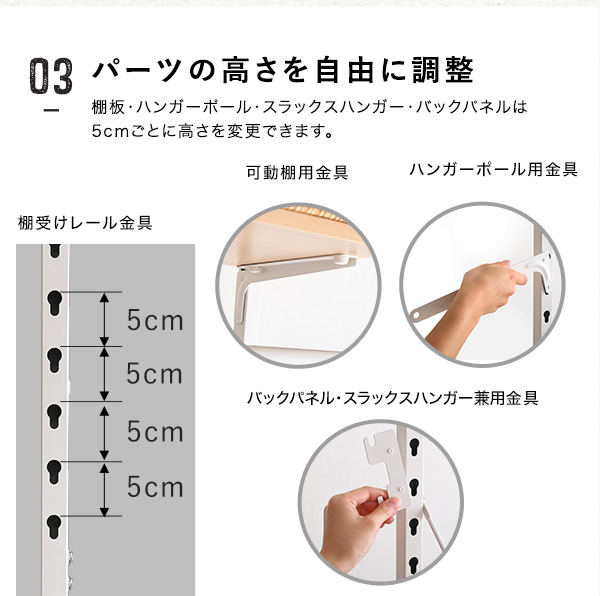 03 パーツの高さを自由に調整

棚板・ハンガーポール・スラックスハンガー・バックパネルは5cmごとに高さを変更できます。

棚受けレール金具

5cm
5cm
5cm
5cm

可動棚用金具

ハンガーポール用金具

バックパネル・スラックスハンガー兼用金具