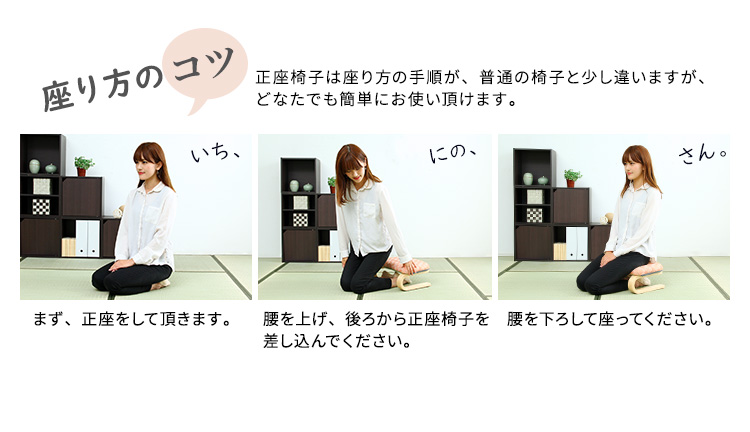 座り方のコツ

正座椅子は座り方の手順が、普通の椅子と少し違いますが、どなたでも簡単にお使い頂けます。

いち、

まず、正座をして頂きます。

にの、

腰を上げ、後ろから正座椅子を差し込んでください。

さん。

腰を下ろして座ってください。