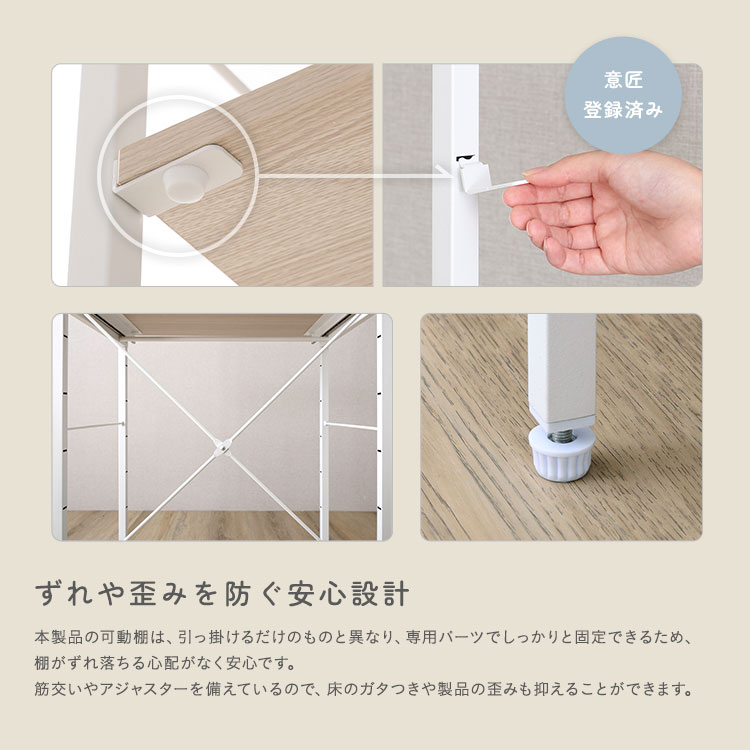 意匠
登録済み

ずれや歪みを防ぐ安心設計

本製品の可動棚は、引っ掛けるだけのものと異なり、専用パーツでしっかりと固定できるため、棚がずれ落ちる心配がなく安心です。
筋交いやアジャスターを備えているので、床のガタつきや製品の歪みも抑えることができます。