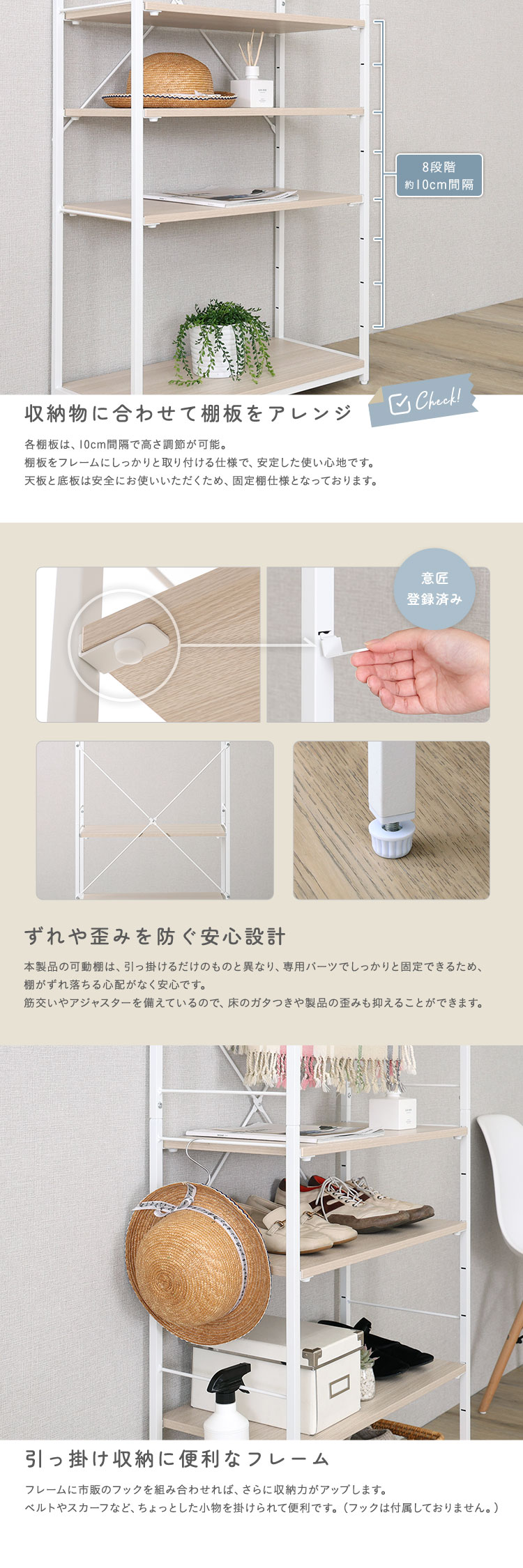 8段階
約10cm間隔

収納物に合わせて棚板をアレンジ

Check!

各棚板は、10cm間隔で高さ調節が可能。
棚板をフレームにしっかりと取り付ける仕様で、安定した使い心地です。
天板と底板は安全にお使いいただくため、固定棚仕様となっております。

意匠
登録済み

ずれや歪みを防ぐ安心設計

本製品の可動棚は、引っ掛けるだけのものと異なり、専用パーツでしっかりと固定できるため、棚がずれ落ちる心配がなく安心です。
筋交いやアジャスターを備えているので、床のガタつきや製品の歪みも抑えることができます。

引っ掛け収納に便利なフレーム

フレームに市販のフックを組み合わせれば、さらに収納力がアップします。
ベルトやスカーフなど、ちょっとした小物を掛けられて便利です。（フックは付属しておりません。）