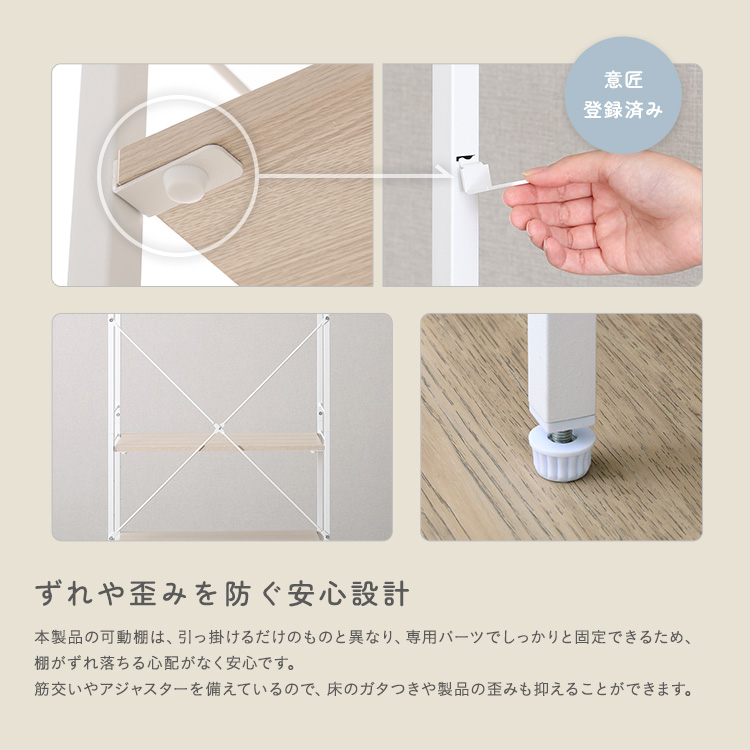 意匠
登録済み

ずれや歪みを防ぐ安心設計

本製品の可動棚は、引っ掛けるだけのものと異なり、専用パーツでしっかりと固定できるため、棚がずれ落ちる心配がなく安心です。
筋交いやアジャスターを備えているので、床のガタつきや製品の歪みも抑えることができます。