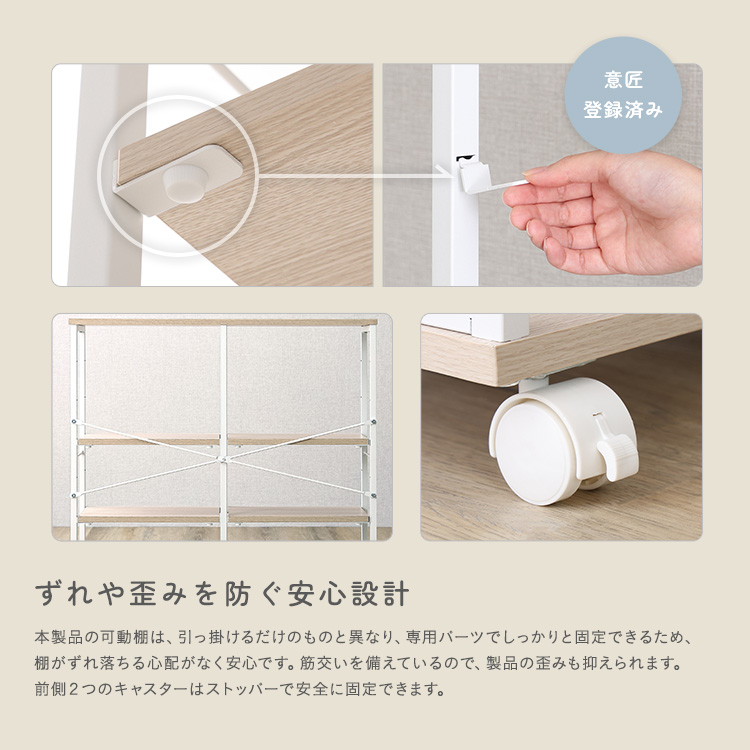 意匠
登録済み

ずれや歪みを防ぐ安心設計

本製品の可動棚は、引っ掛けるだけのものと異なり、専用パーツでしっかりと固定できるため、棚がずれ落ちる心配がなく安心です。筋交いを備えているので、製品の歪みも抑えられます。前側２つのキャスターはストッパーで安全に固定できます。