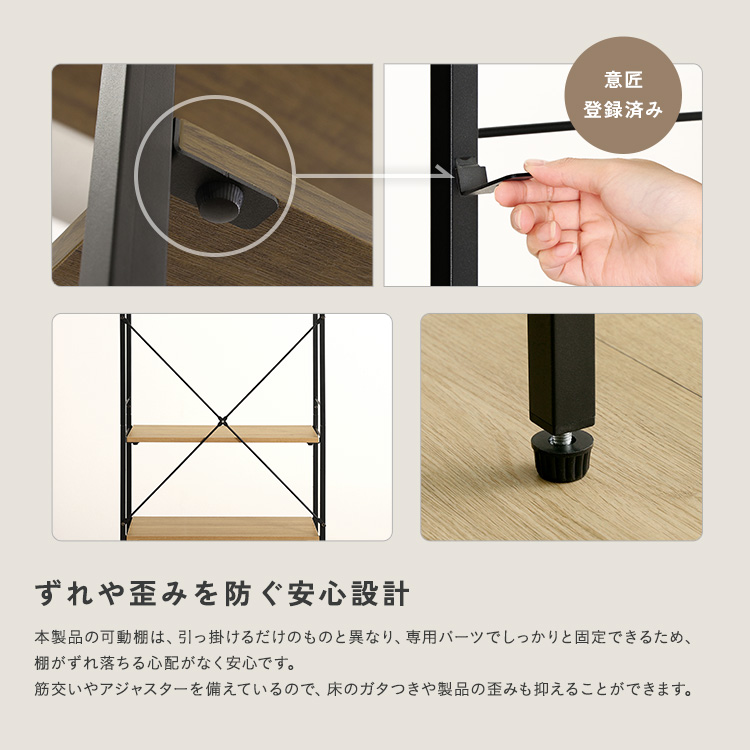 意匠
登録済み

ずれや歪みを防ぐ安心設計

本製品の可動棚は、引っ掛けるだけのものと異なり、専用パーツでしっかりと固定できるため、棚がずれ落ちる心配がなく安心です。
筋交いやアジャスターを備えているので、床のガタつきや製品の歪みも抑えることができます。