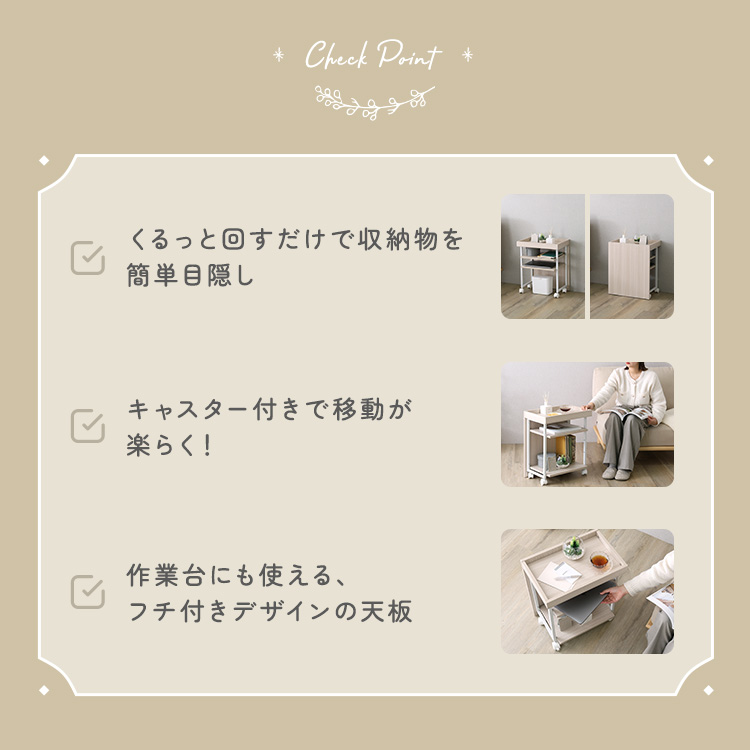 Check Point

くるっと回すだけで収納物を簡単目隠し

キャスター付きで移動が楽らく!

作業台にも使える、フチ付きデザインの天板