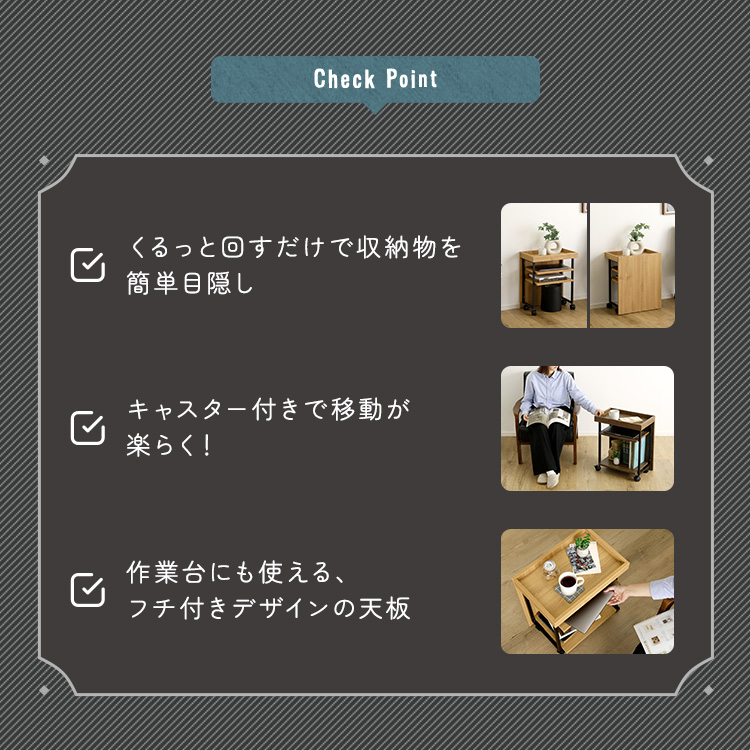 Check Point

くるっと回すだけで収納物を簡単目隠し

キャスター付きで移動が楽らく!

作業台にも使える、フチ付きデザインの天板