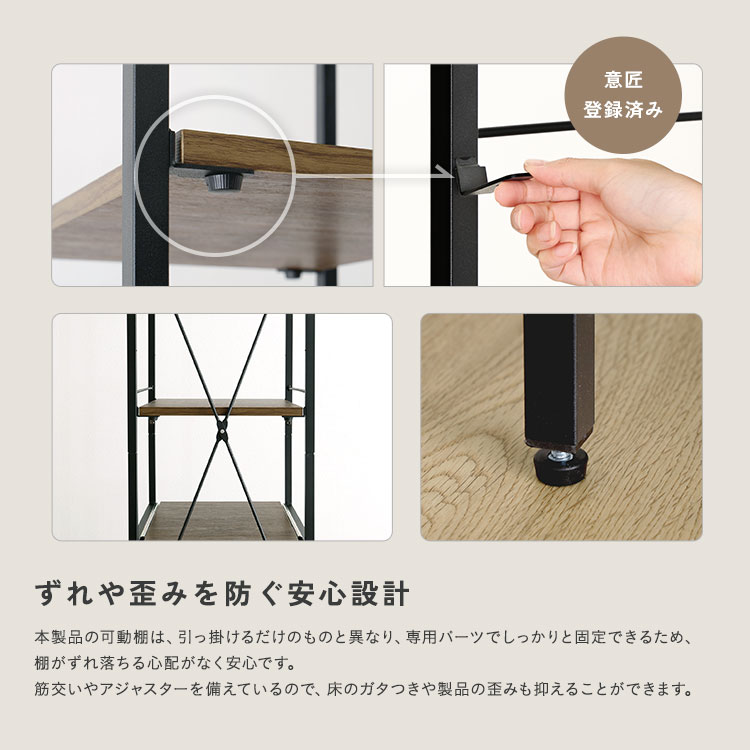 意匠
登録済み

ずれや歪みを防ぐ安心設計

本製品の可動棚は、引っ掛けるだけのものと異なり、専用パーツでしっかりと固定できるため、棚がずれ落ちる心配がなく安心です。
筋交いやアジャスターを備えているので、床のガタつきや製品の歪みも抑えることができます。