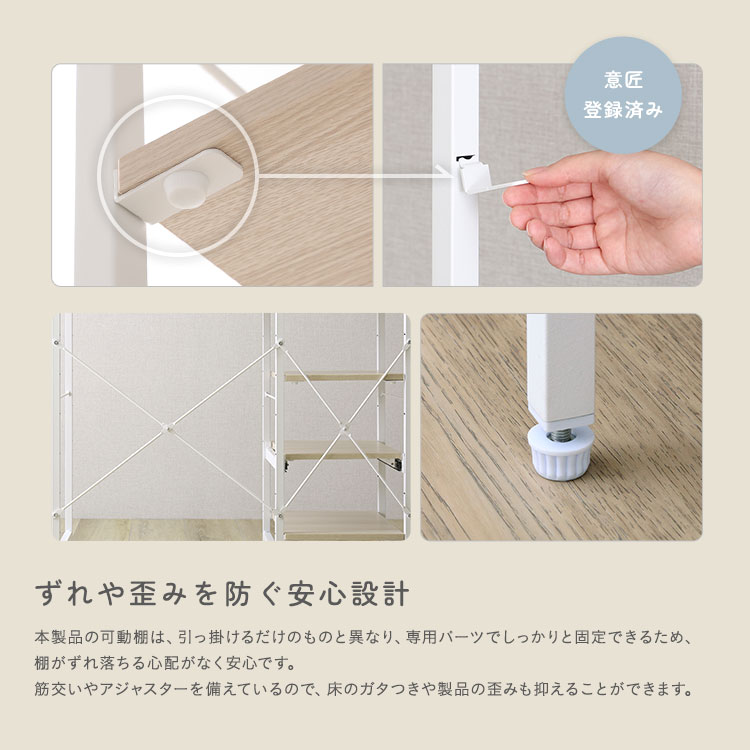 意匠
登録済み

ずれや歪みを防ぐ安心設計

本製品の可動棚は、引っ掛けるだけのものと異なり、専用パーツでしっかりと固定できるため、棚がずれ落ちる心配がなく安心です。
筋交いやアジャスターを備えているので、床のガタつきや製品の歪みも抑えることができます。