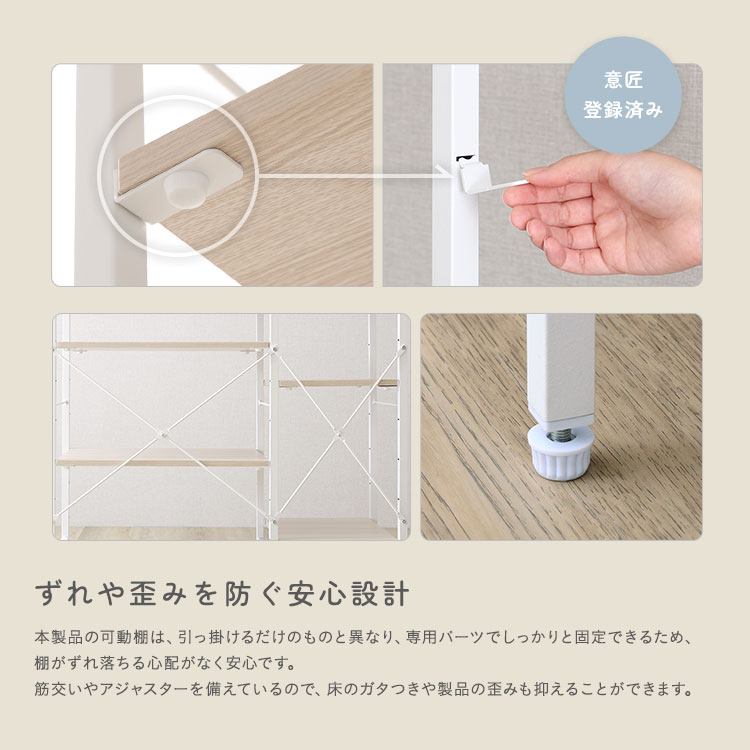 意匠
登録済み

ずれや歪みを防ぐ安心設計

本製品の可動棚は、引っ掛けるだけのものと異なり、専用パーツでしっかりと固定できるため、棚がずれ落ちる心配がなく安心です。
筋交いやアジャスターを備えているので、床のガタつきや製品の歪みも抑えることができます。