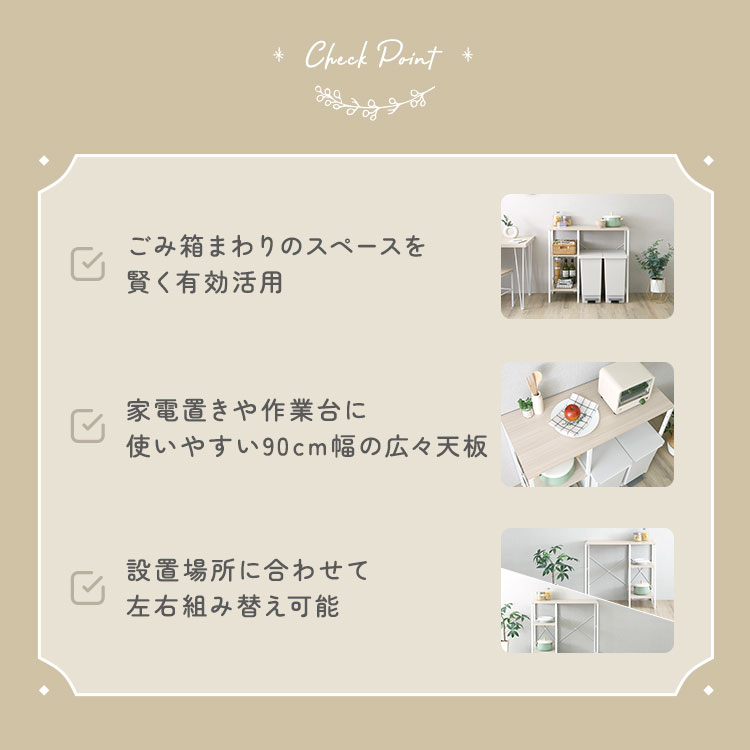 Check Point

ごみ箱まわりのスペースを
賢く有効活用

家電置きや作業台に
使いやすい90cm幅の広々天板

設置場所に合わせて
左右組み替え可能