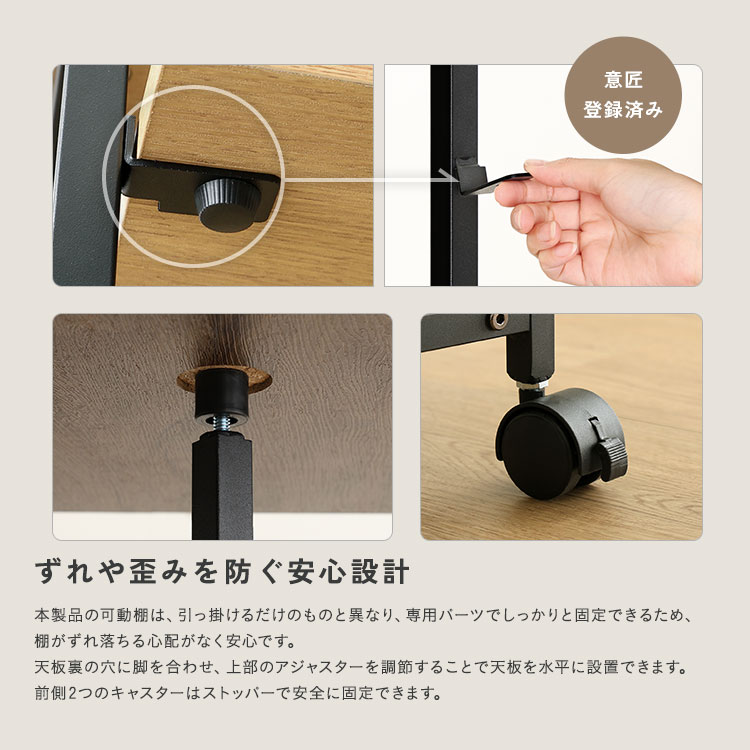 意匠
登録済み

ずれや歪みを防ぐ安心設計

本製品の可動棚は、引っ掛けるだけのものと異なり、専用パーツでしっかりと固定できるため、棚がずれ落ちる心配がなく安心です。
天板裏の穴に脚を合わせ、上部のアジャスターを調節することで天板を水平に設置できます。
前側2つのキャスターはストッパーで安全に固定できます。