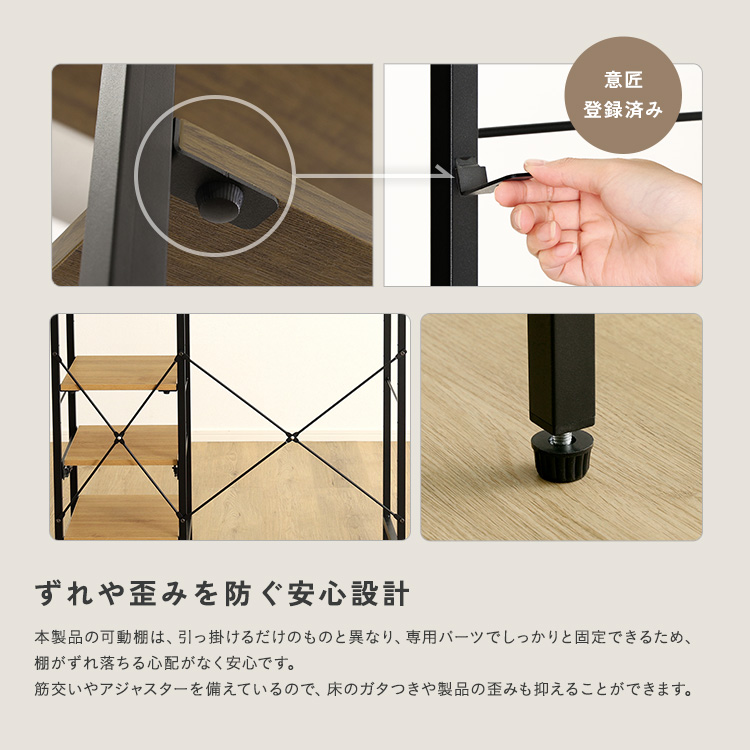 意匠
登録済み

ずれや歪みを防ぐ安心設計

本製品の可動棚は、引っ掛けるだけのものと異なり、専用パーツでしっかりと固定できるため、棚がずれ落ちる心配がなく安心です。

筋交いやアジャスターを備えているので、床のガタつきや製品の歪みも抑えることができます。