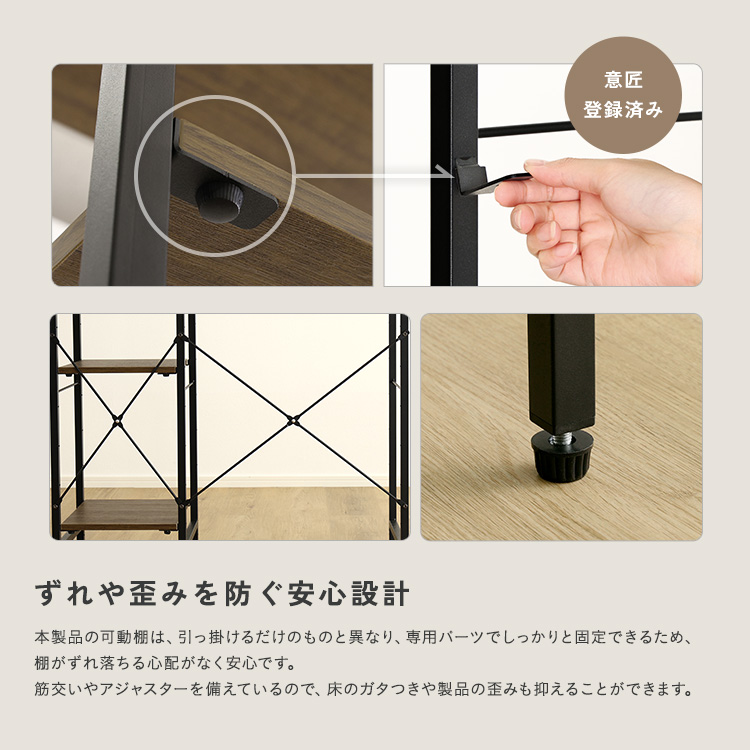 意匠
登録済み

ずれや歪みを防ぐ安心設計

本製品の可動棚は、引っ掛けるだけのものと異なり、専用パーツでしっかりと固定できるため、棚がずれ落ちる心配がなく安心です。
筋交いやアジャスターを備えているので、床のガタつきや製品の歪みも抑えることができます。