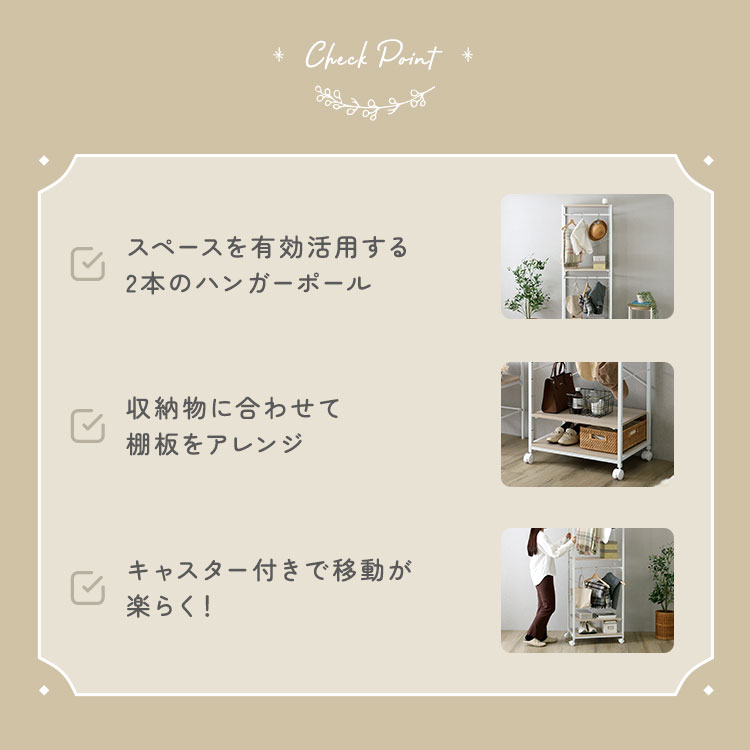 Check Point

スペースを有効活用する
2本のハンガーポール

収納物に合わせて
棚板をアレンジ

キャスター付きで移動が
楽らく！