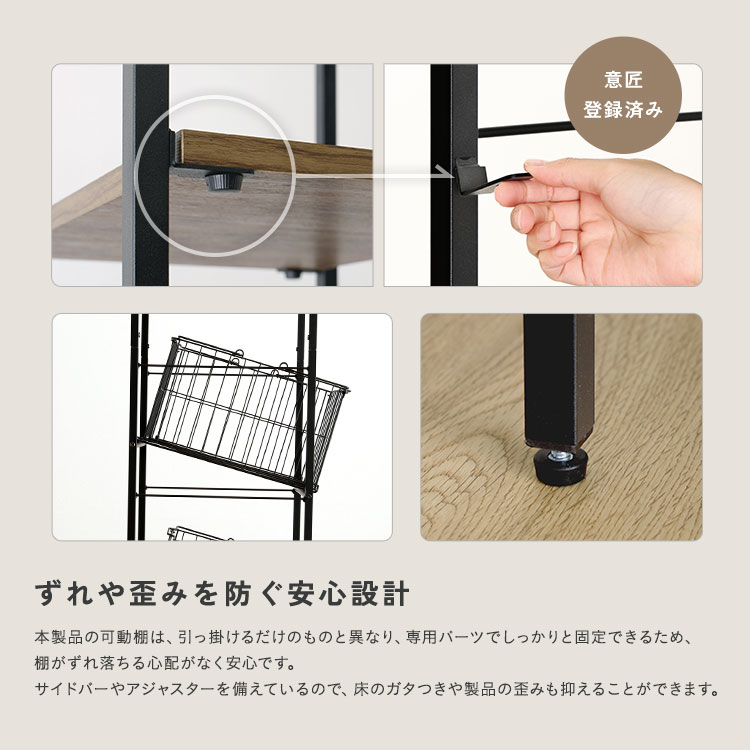 意匠
登録済み

ずれや歪みを防ぐ安心設計

本製品の可動棚は、引っ掛けるだけのものと異なり、専用パーツでしっかりと固定できるため、棚がずれ落ちる心配がなく安心です。
サイドバーやアジャスターを備えているので、床のガタつきや製品の歪みも抑えることができます。