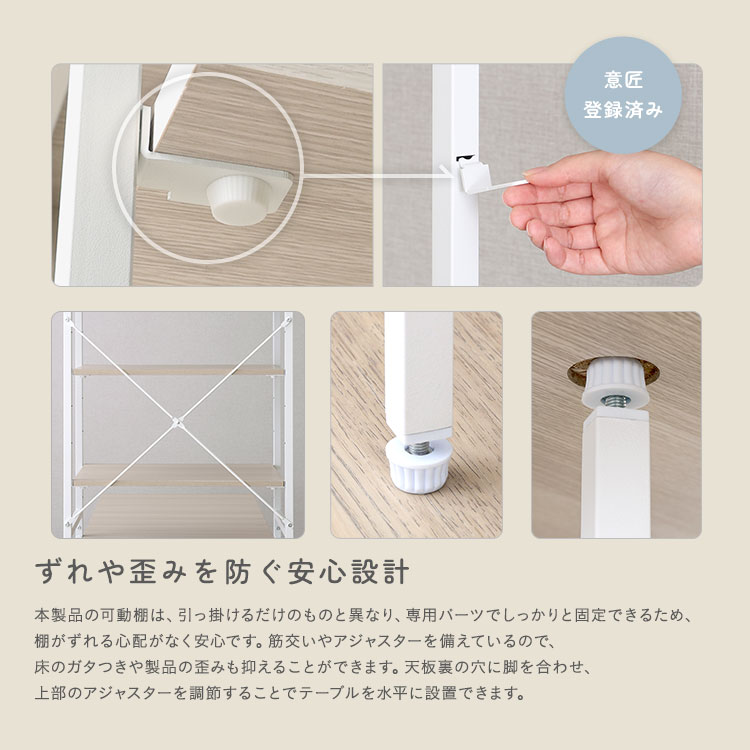 意匠
登録済み

ずれや歪みを防ぐ安心設計

本製品の可動棚は、引っ掛けるだけのものと異なり、専用パーツでしっかりと固定できるため、棚がずれる心配がなく安心です。筋交いやアジャスターを備えているので、床のガタつきや製品の歪みも抑えることができます。天板裏の穴に脚を合わせ、上部のアジャスターを調節することでテーブルを水平に設置できます。