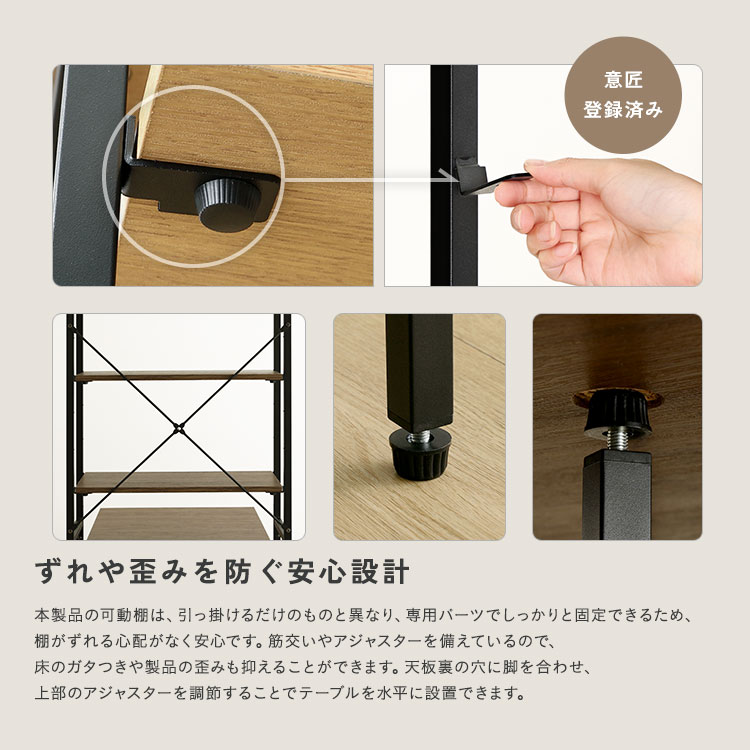 意匠
登録済み

ずれや歪みを防ぐ安心設計

本製品の可動棚は、引っ掛けるだけのものと異なり、専用パーツでしっかりと固定できるため、棚がずれる心配がなく安心です。筋交いやアジャスターを備えているので、床のガタつきや製品の歪みも抑えることができます。天板裏の穴に脚を合わせ、上部のアジャスターを調節することでテーブルを水平に設置できます。