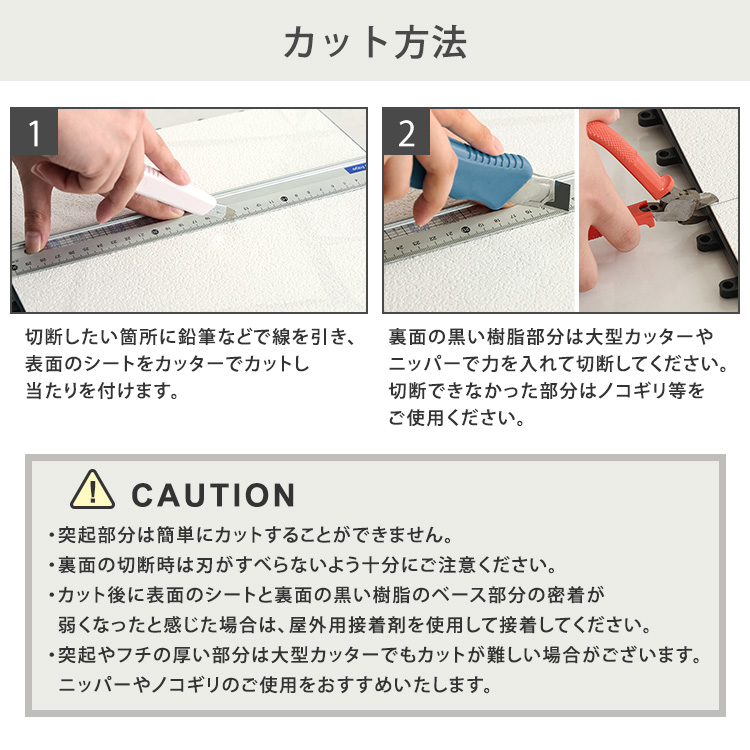 カット方法

1

切断したい箇所に鉛筆などで線を引き、表面のシートをカッターでカットし当たりを付けます。

2

裏面の黒い樹脂部分は大型カッターやニッパーで力を入れて切断してください。切断できなかった部分はノコギリ等をご使用ください。

CAUTION

・突起部分は簡単にカットすることができません。
・裏面の切断時は刃がすべらないよう十分にご注意ください。
・カット後に表面のシートと裏面の黒い樹脂のベース部分の密着が弱くなったと感じた場合は、屋外用接着剤を使用して接着してください。
・突起やフチの厚い部分は大型カッターでもカットが難しい場合がございます。ニッパーやノコギリのご使用をおすすめいたします。